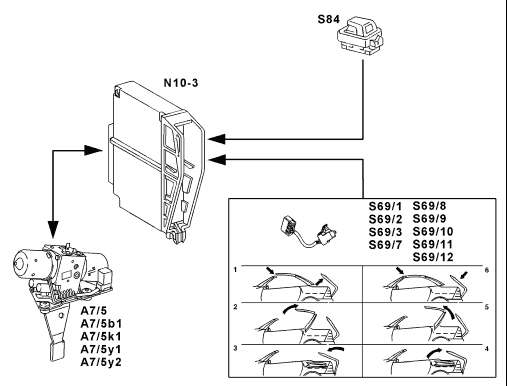 S84

N10-3

S69/1
S69/2
S69/3
S69/7

S69/8
S69/9
S69/10
S69/11
S69/12

1
6
2
5
3
4

A7/5
A7/5b1
A7/5k1
A7/5y1
A7/5y2